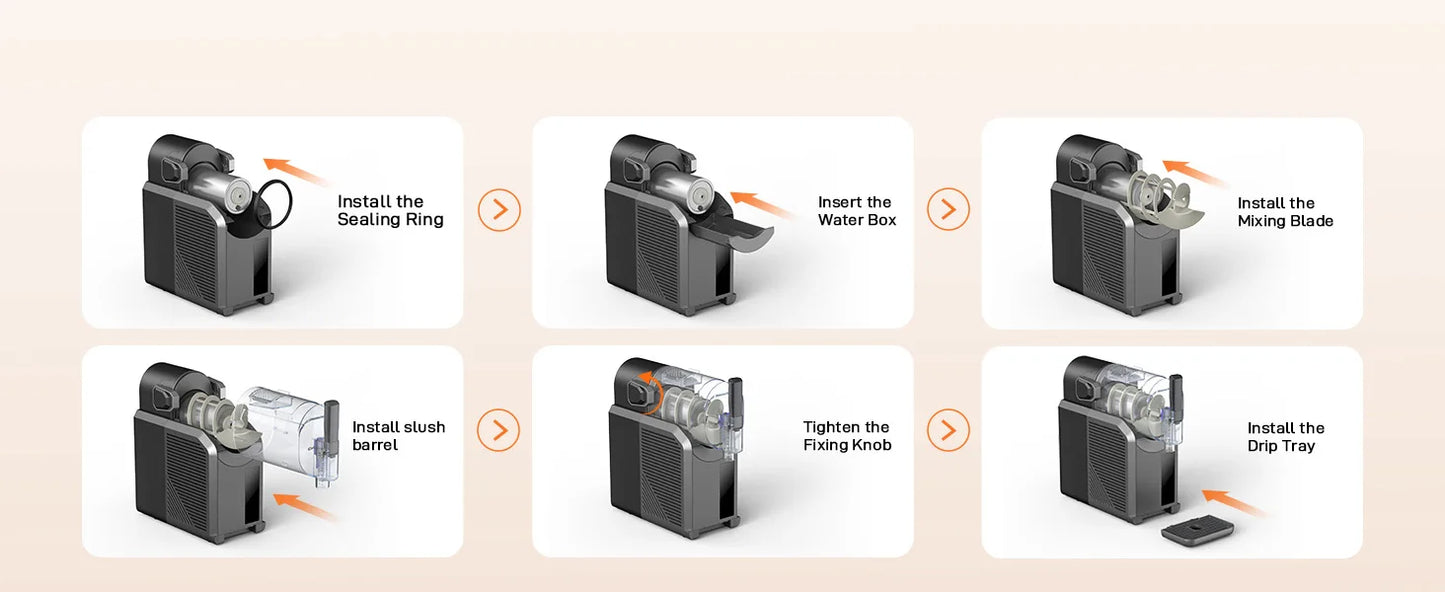 Install the Sealing Ring

Insert the Water Box

Install the Mixing Blade

Install slush barrel

Tighten the Fixing Knob

Install the Drip Tray